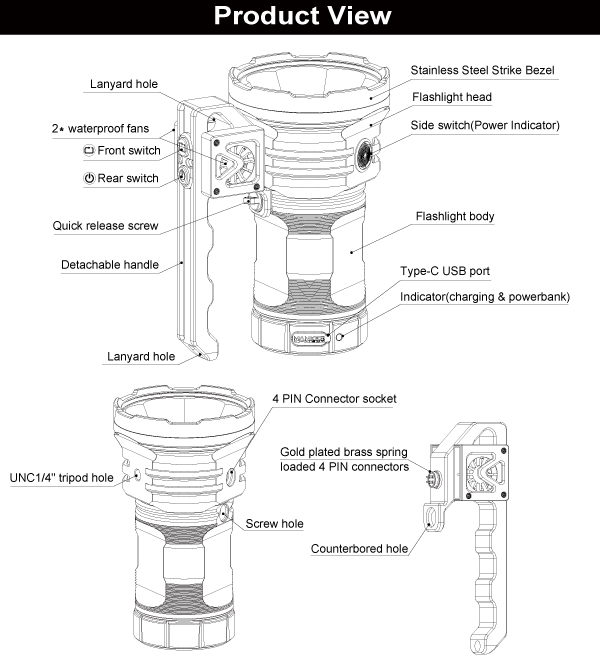 Product View

Lanyard hole

2* waterproof fans

Front switch

Rear switch

Quick release screw

Detachable handle

Lanyard hole

Stainless Steel Strike Bezel

Flashlight head

Side switch(Power Indicator)

Flashlight body

Type-C USB port

Indicator(charging & powerbank)

4 PIN Connector socket

UNC1/4" tripod hole

Screw hole

Gold plated brass spring loaded 4 PIN connectors

Counterbored hole