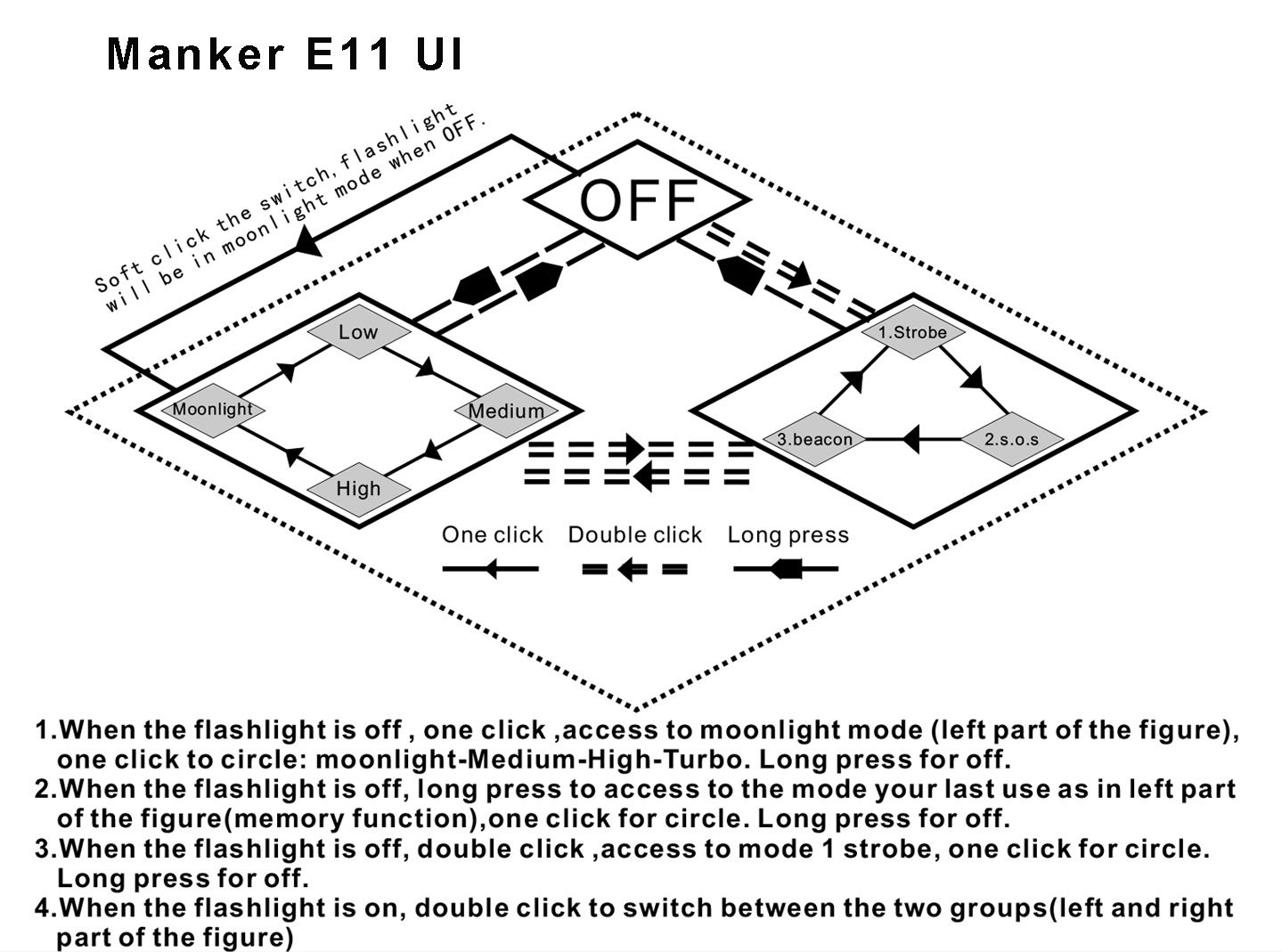 Manker E11 UI

Soft click the switch, flashlight will be in moonlight mode when OFF.

OFF

Low

Moonlight

Medium

High

1.Strobe

3.beacon

2.s.o.s

One click

Double click

Long press

1.When the flashlight is off , one click ,access to moonlight mode (left part of the figure), one click to circle: moonlight-Medium-High-Turbo. Long press for off.
2.When the flashlight is off, long press to access to the mode your last use as in left part of the figure(memory function),one click for circle. Long press for off.
3.When the flashlight is off, double click ,access to mode 1 strobe, one click for circle. Long press for off.
4.When the flashlight is on, double click to switch between the two groups(left and right part of the figure)