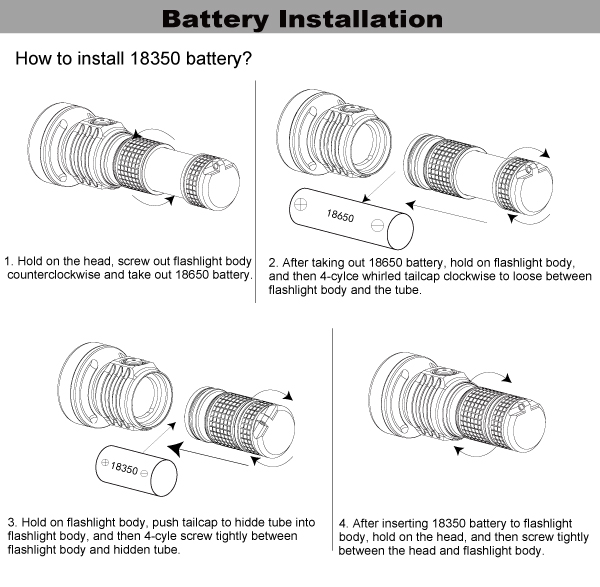 Battery Installation

How to install 18350 battery?

1. Hold on the head, screw out flashlight body counterclockwise and take out 18650 battery.

18650

2. After taking out 18650 battery, hold on flashlight body, and then 4-cylce whirled tailcap clockwise to loose between flashlight body and the tube.

18350

3. Hold on flashlight body, push tailcap to hidde tube into flashlight body, and then 4-cyle screw tightly between flashlight body and hidden tube.

4. After inserting 18350 battery to flashlight body, hold on the head, and then screw tightly between the head and flashlight body.