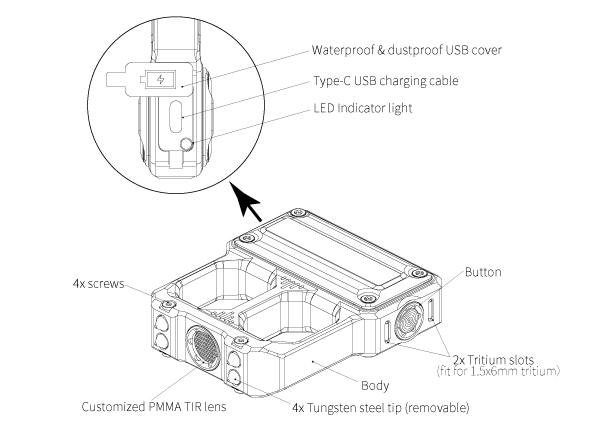 Waterproof & dustproof USB cover

Type-C USB charging cable

LED Indicator light

4x screws

Button

2x Tritium slots
(fit for 1.5x6mm tritium)

Body

Customized PMMA TIR lens

4x Tungsten steel tip (removable)