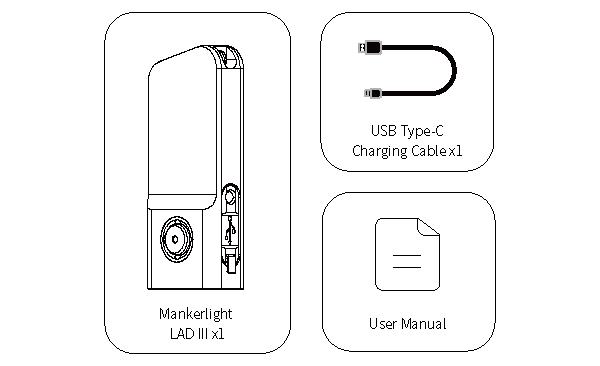 Mankerlight
LAD III x1

USB Type-C
Charging Cable x1

User Manual